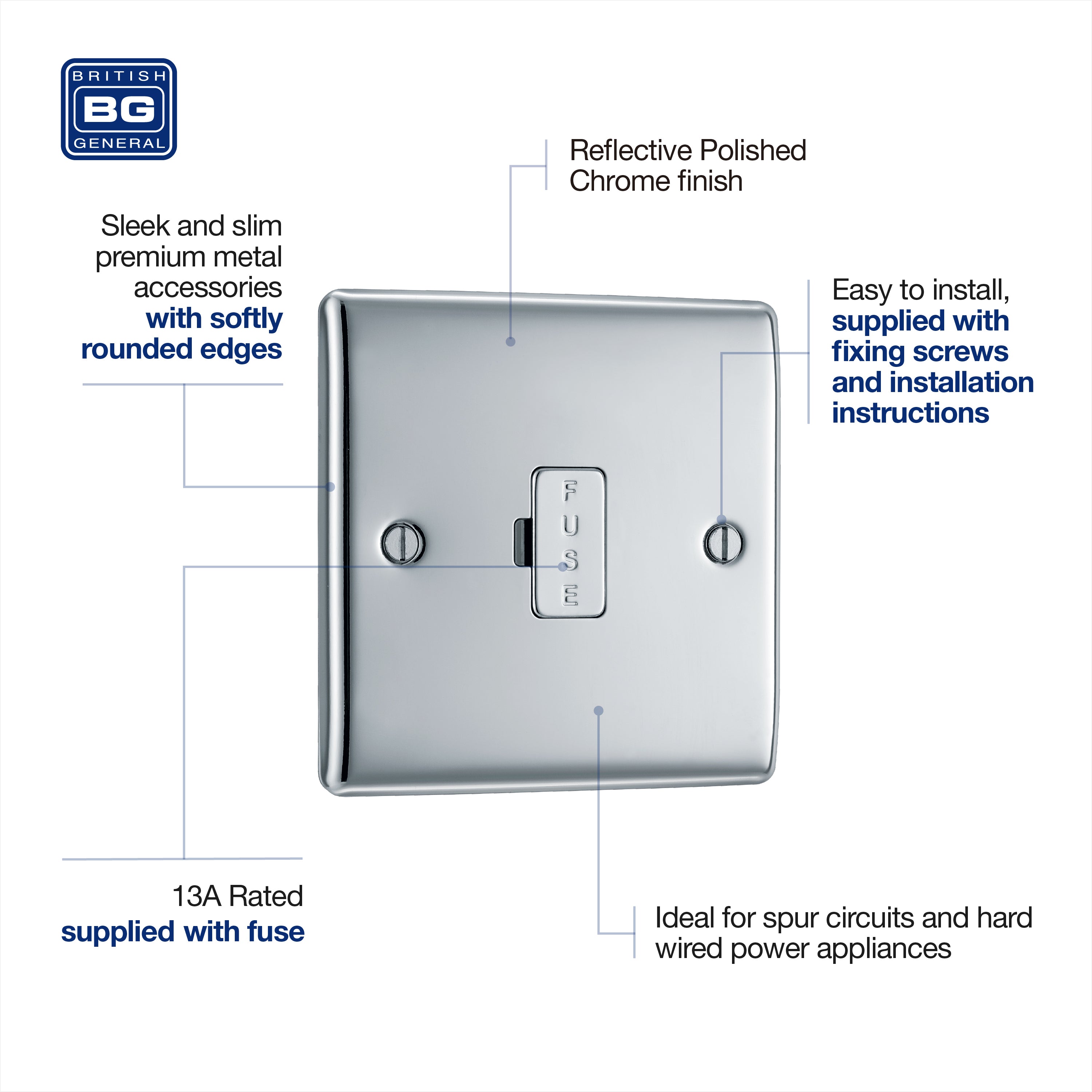 BRITISH
BG
GENERAL

Reflective Polished Chrome finish

Sleek and slim premium metal accessories with softly rounded edges

Easy to install, supplied with fixing screws and installation instructions

FUSE

13A Rated supplied with fuse

Ideal for spur circuits and hard wired power appliances