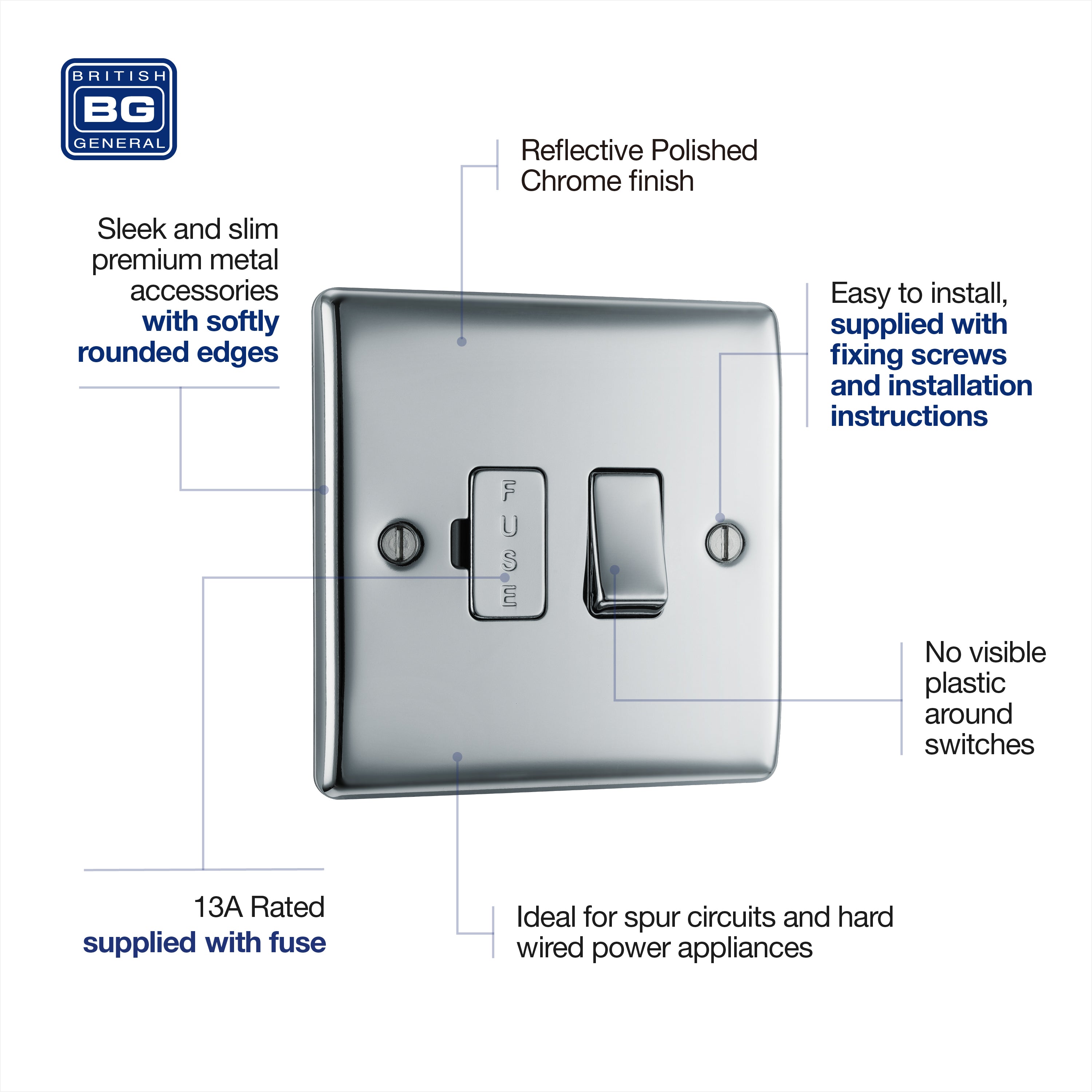 BRITISH
BG
GENERAL

Reflective Polished Chrome finish

Sleek and slim premium metal accessories with softly rounded edges

Easy to install, supplied with fixing screws and installation instructions

FUSE

No visible plastic around switches

13A Rated
supplied with fuse

Ideal for spur circuits and hard wired power appliances