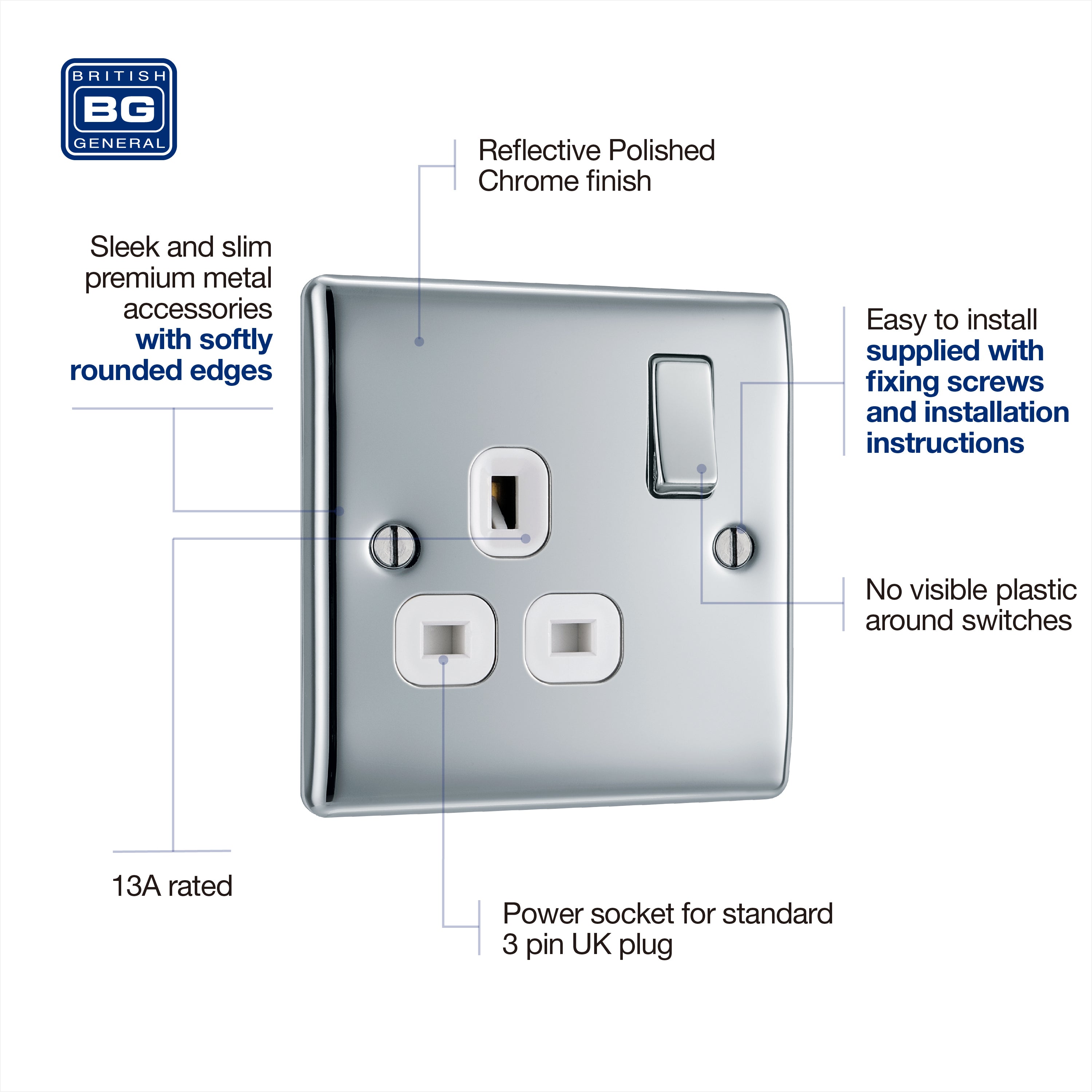 BRITISH
BG
GENERAL

Reflective Polished Chrome finish

Sleek and slim premium metal accessories with softly rounded edges

Easy to install supplied with fixing screws and installation instructions

No visible plastic around switches

13A rated

Power socket for standard 3 pin UK plug