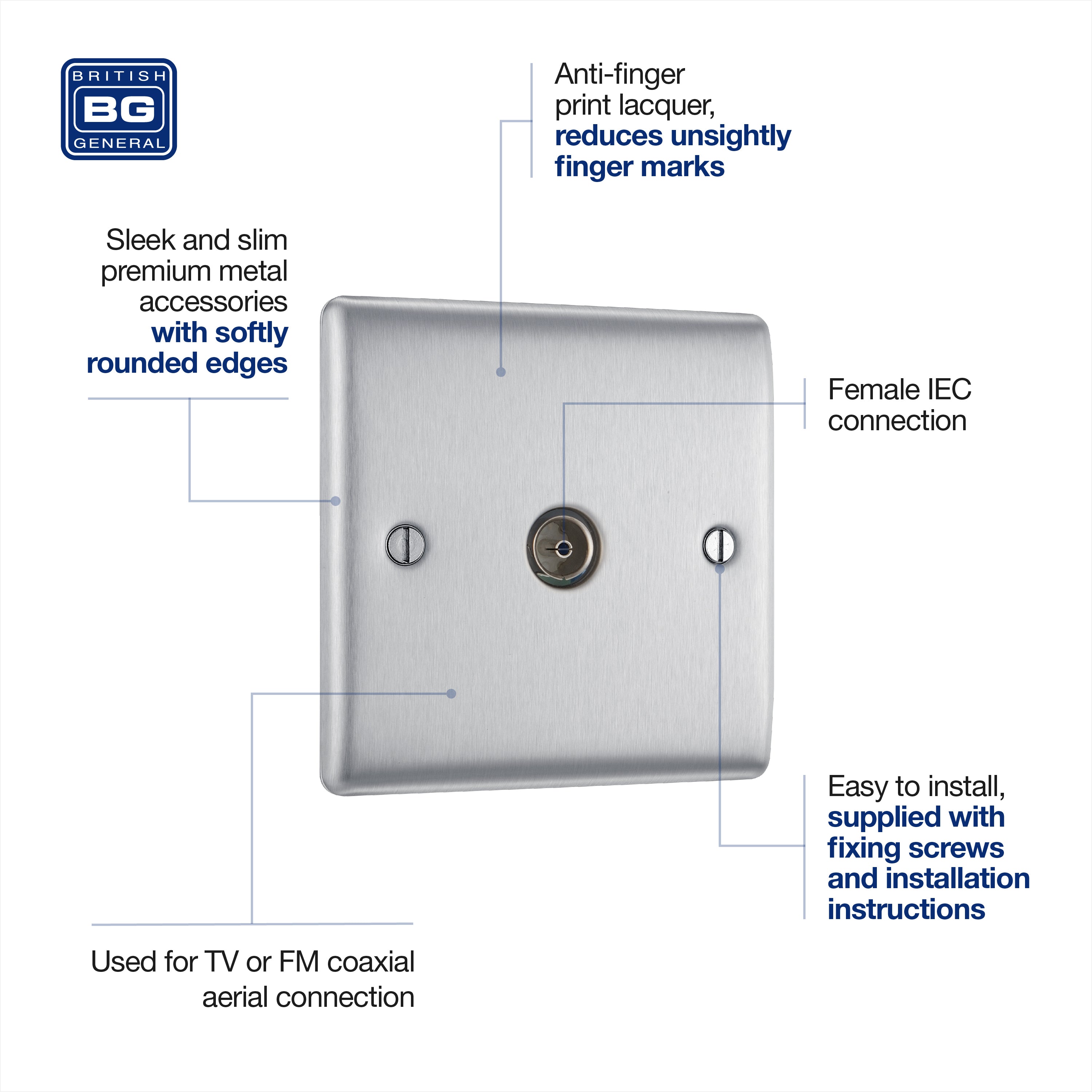 BRITISH
BG
GENERAL

Anti-finger print lacquer, reduces unsightly finger marks

Sleek and slim premium metal accessories with softly rounded edges

Female IEC connection

Easy to install, supplied with fixing screws and installation instructions

Used for TV or FM coaxial aerial connection